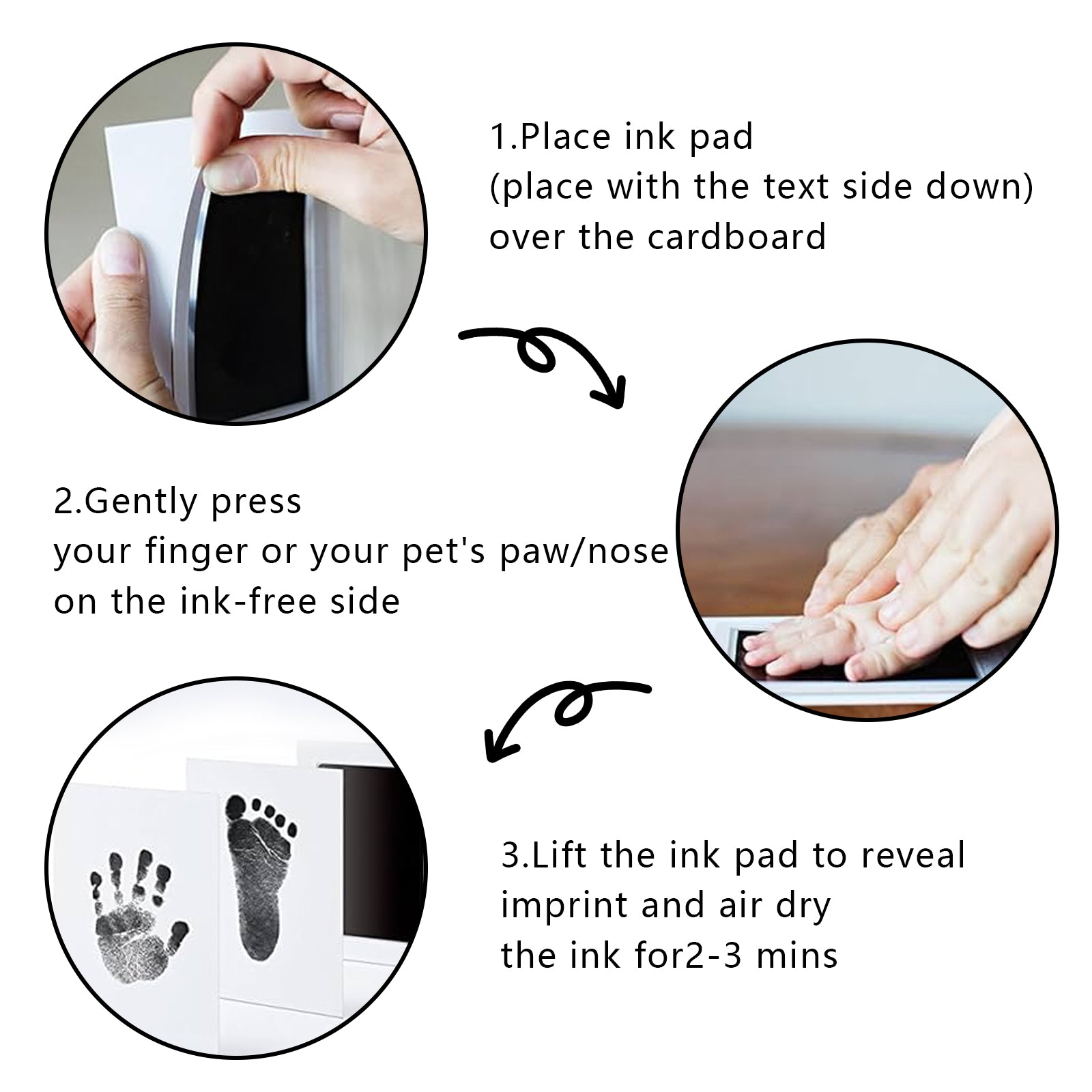 1.Place ink pad
(place with the text side down)
over the cardboard

2.Gently press
your finger or your pet's paw/nose
on the ink-free side

3.Lift the ink pad to reveal
imprint and air dry
the ink for2-3 mins