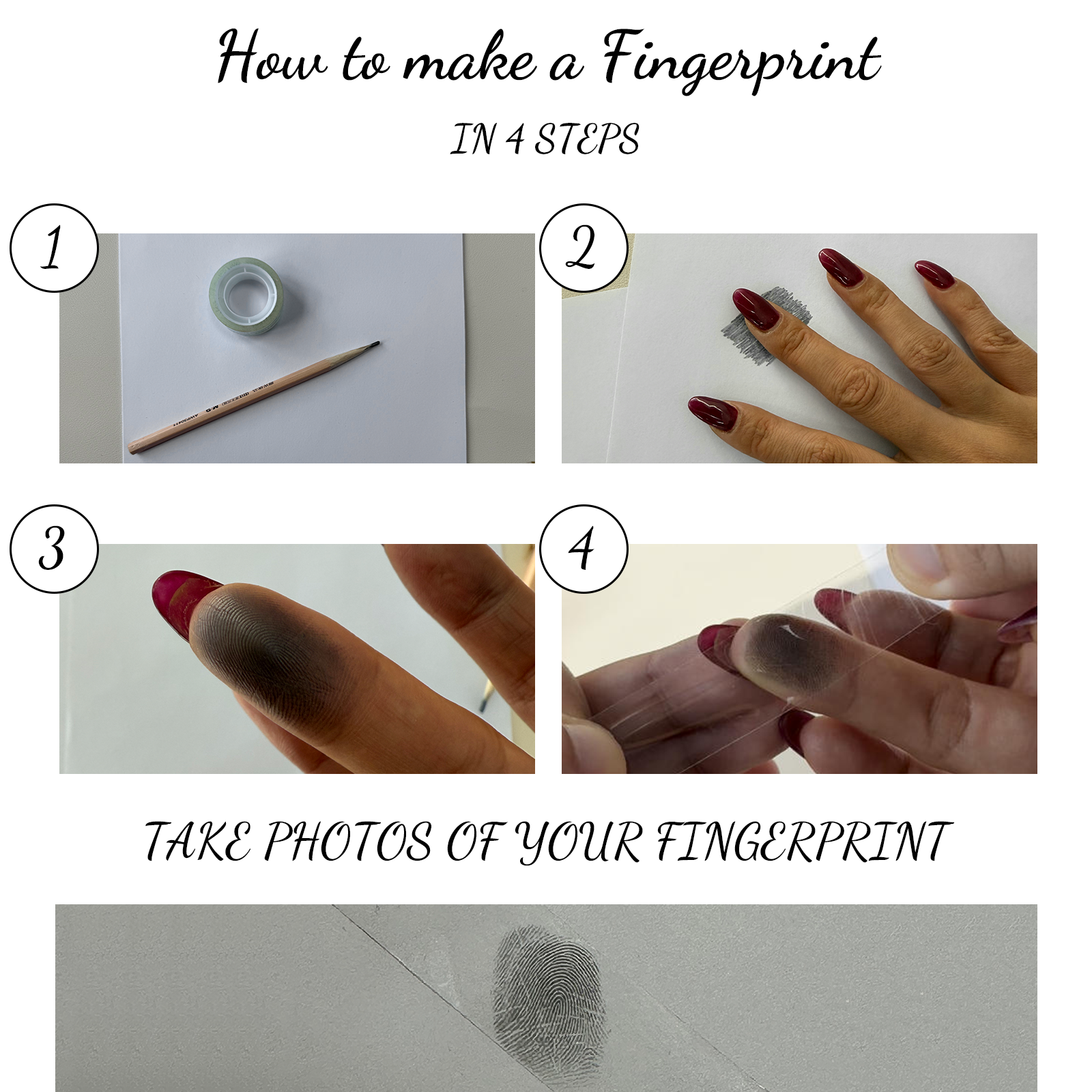 How to make a Fingerprint

IN 4 STEPS

1

2

3

4

TAKE PHOTOS OF YOUR FINGERPRINT